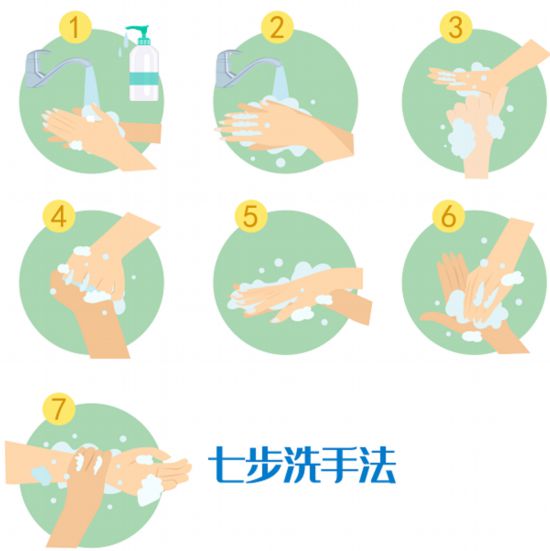 1

2

3

4

5

6

7

七步洗手法